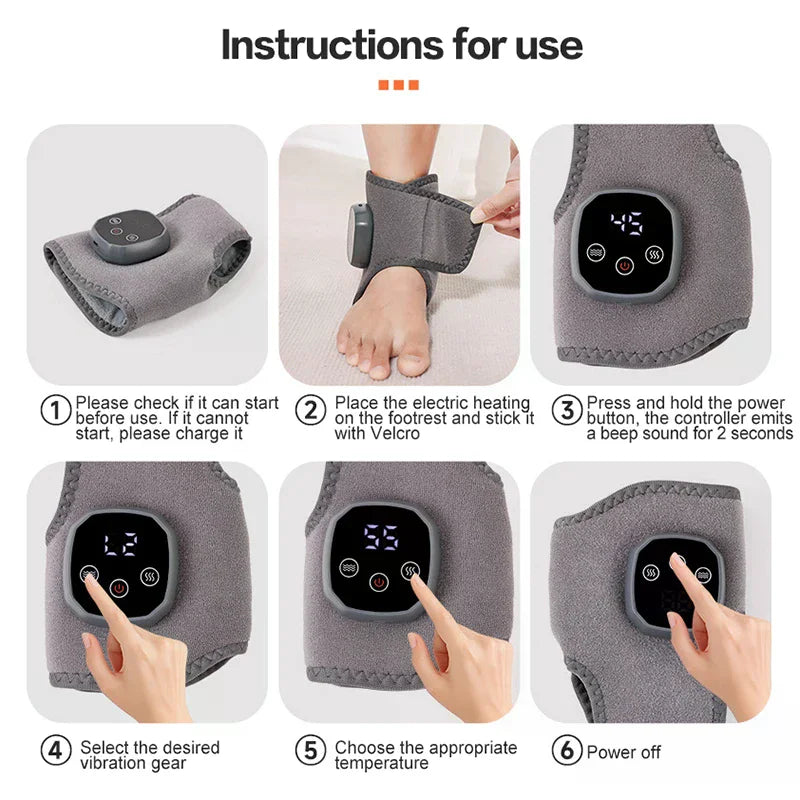 Instructions for use

45

① Please check if it can start before use. If it cannot start, please charge it

② Place the electric heating on the footrest and stick it with Velcro

③ Press and hold the power button, the controller emits a beep sound for 2 seconds

L2

55

④ Select the desired vibration gear

⑤ Choose the appropriate temperature

⑥ Power off