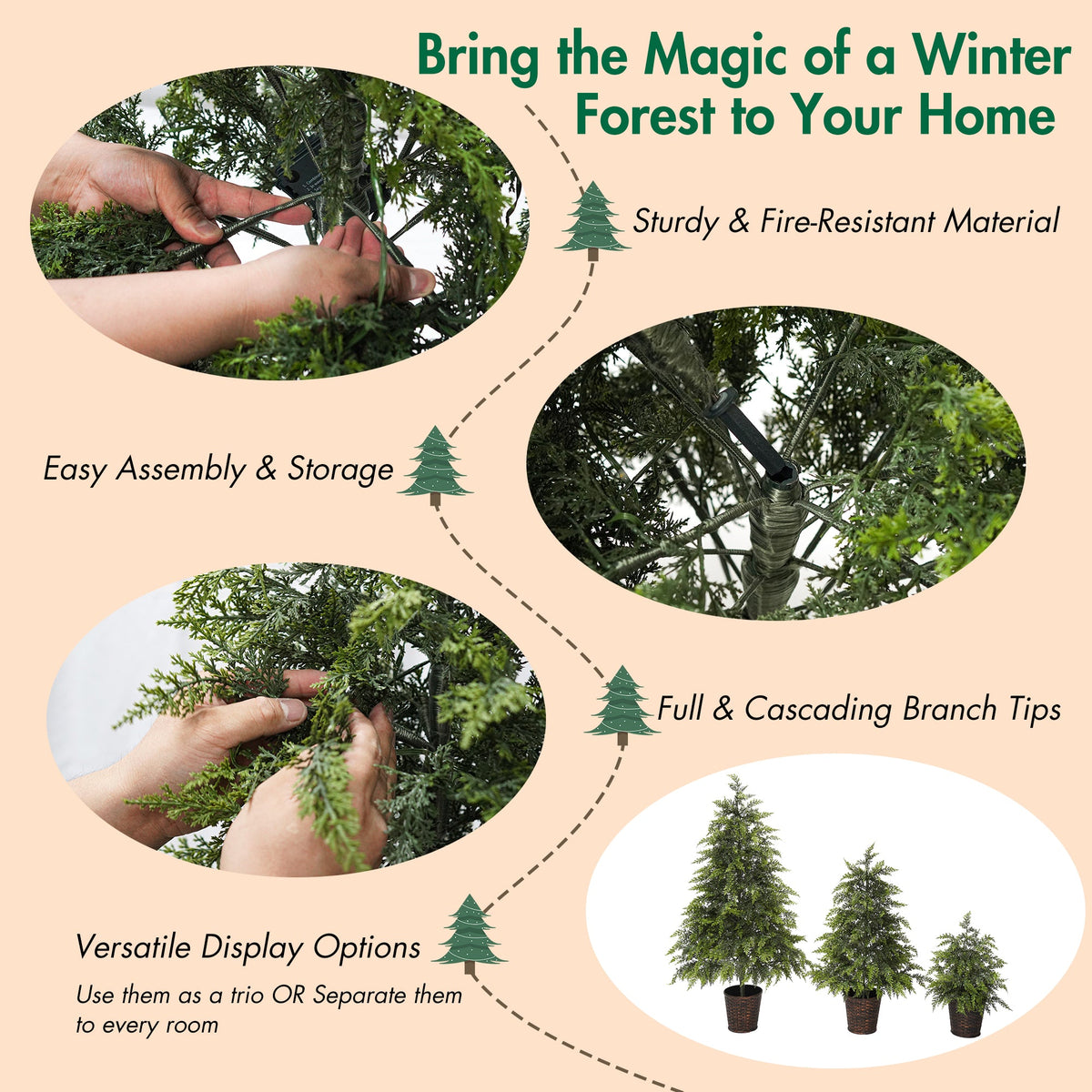 Bring the Magic of a Winter Forest to Your Home

Sturdy & Fire-Resistant Material

Easy Assembly & Storage

Full & Cascading Branch Tips

Versatile Display Options

Use them as a trio OR Separate them to every room