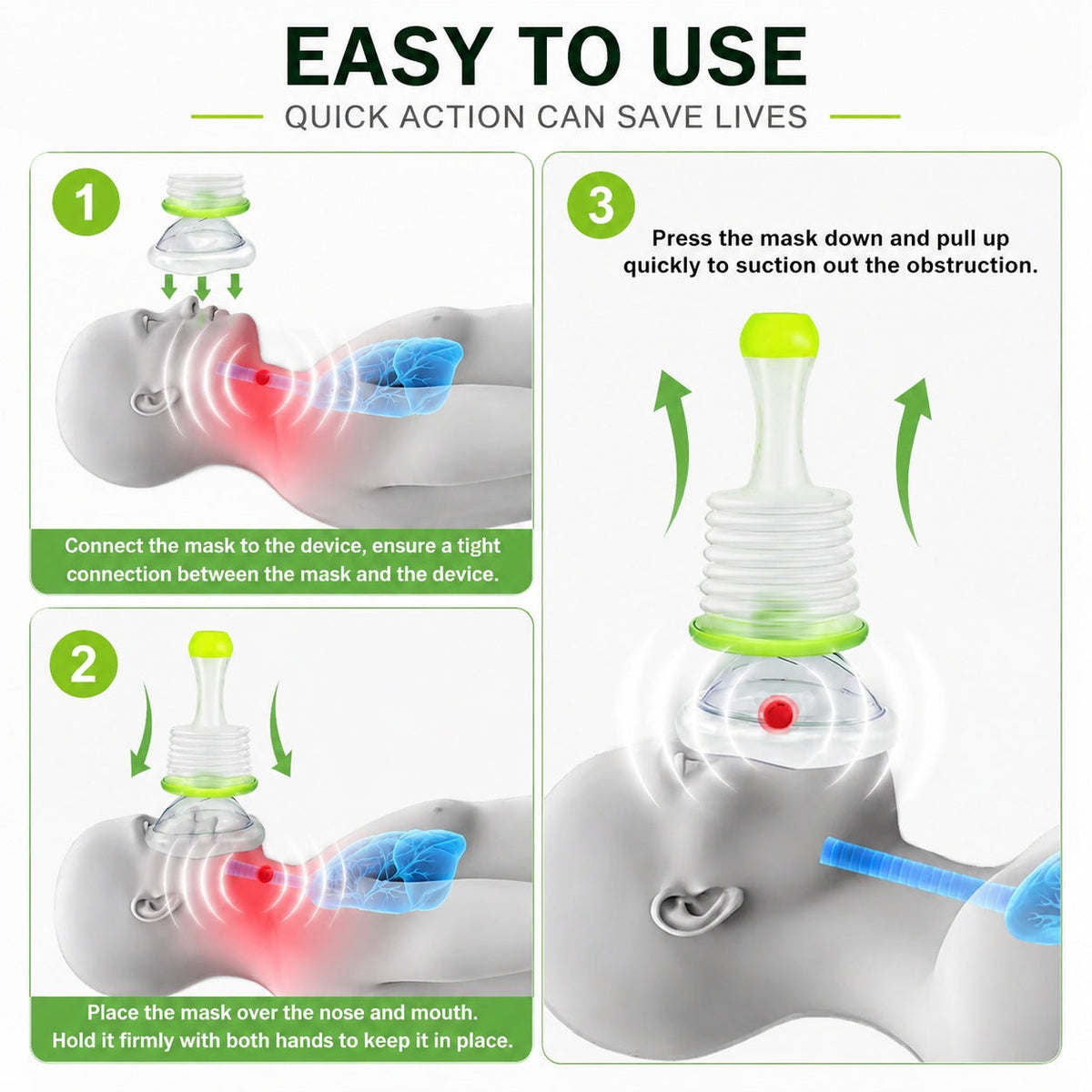 EASY TO USE

QUICK ACTION CAN SAVE LIVES

1

Connect the mask to the device, ensure a tight connection between the mask and the device.

2

Place the mask over the nose and mouth. Hold it firmly with both hands to keep it in place.

3

Press the mask down and pull up quickly to suction out the obstruction.